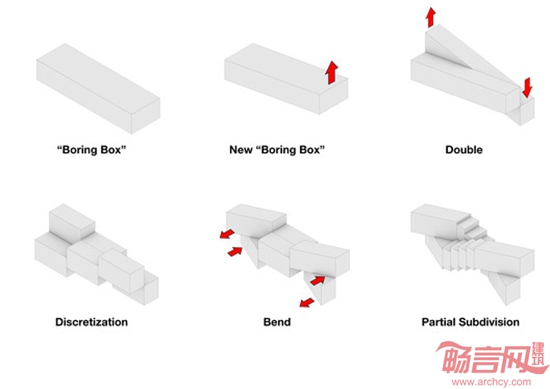 “Boring Box”

New “Boring Box”

Double

Discretization

Bend

Partial Subdivision

畅言网 建筑
www.archcy.com