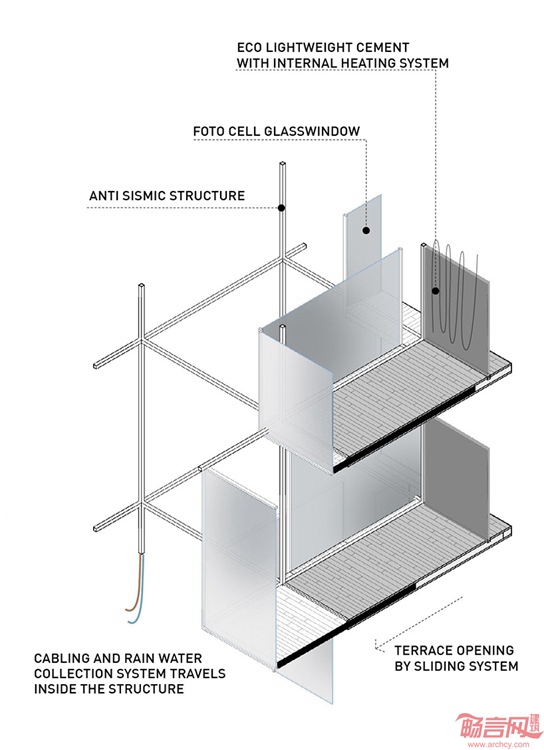 ECO LIGHTWEIGHT CEMENT
WITH INTERNAL HEATING SYSTEM

FOTO CELL GLASSWINDOW

ANTI SISMIC STRUCTURE

CABLING AND RAIN WATER COLLECTION SYSTEM TRAVELS INSIDE THE STRUCTURE

TERRACE OPENING BY SLIDING SYSTEM

畅言网 建筑
www.archcy.com