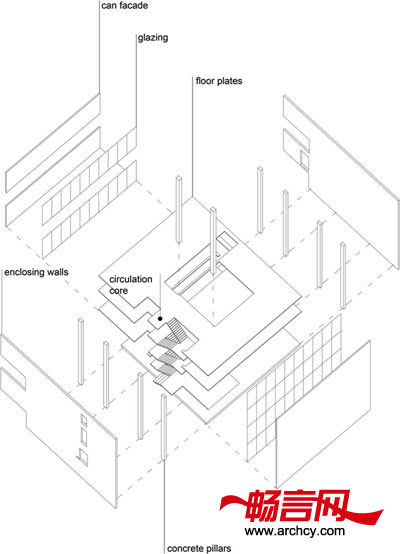 can facade

glazing

floor plates

enclosing walls

circulation core

畅言网
www.archcy.com

concrete pillars